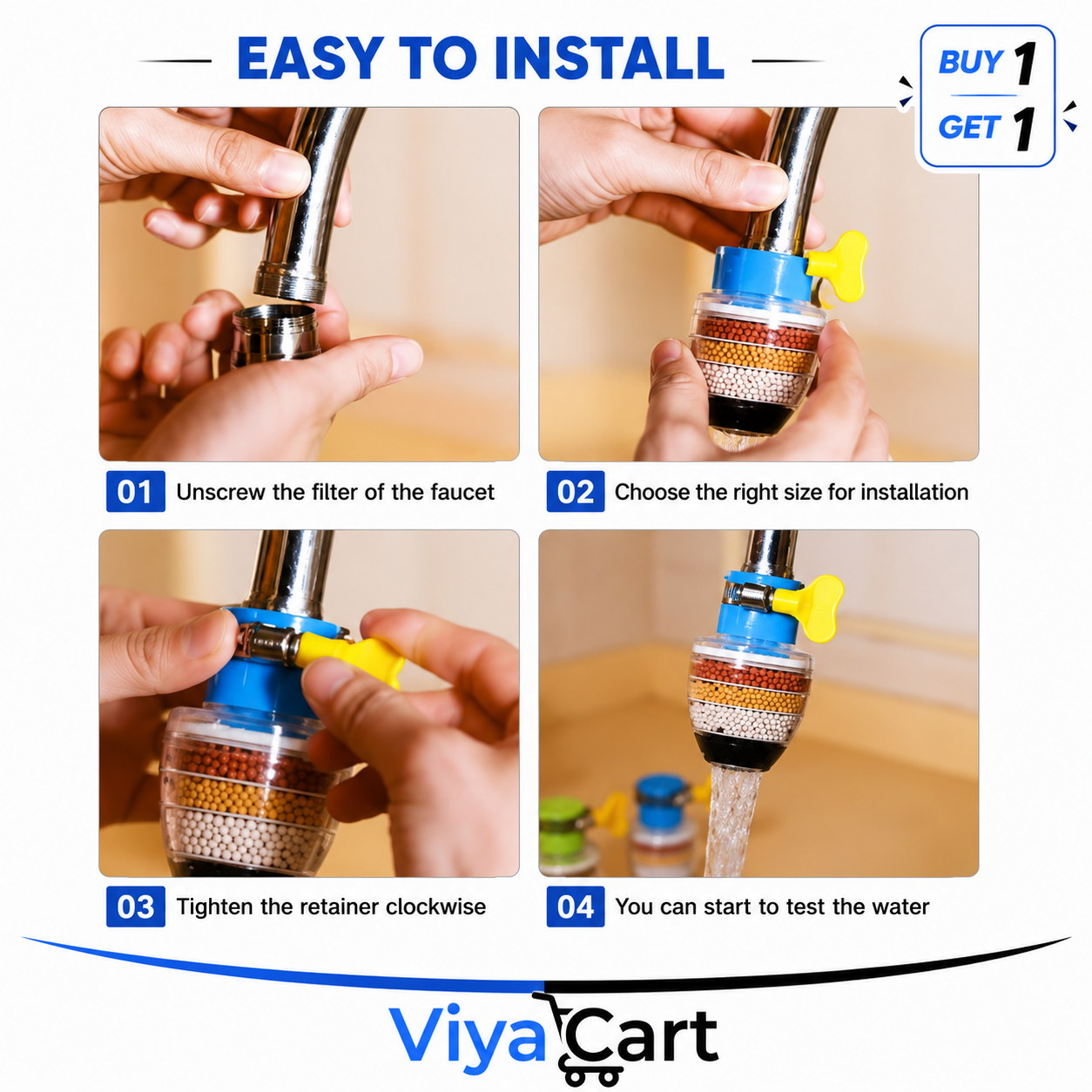 EASY TO INSTALL

BUY 1
GET 1

01 Unscrew the filter of the faucet

02 Choose the right size for installation

03 Tighten the retainer clockwise

04 You can start to test the water

ViyaCart